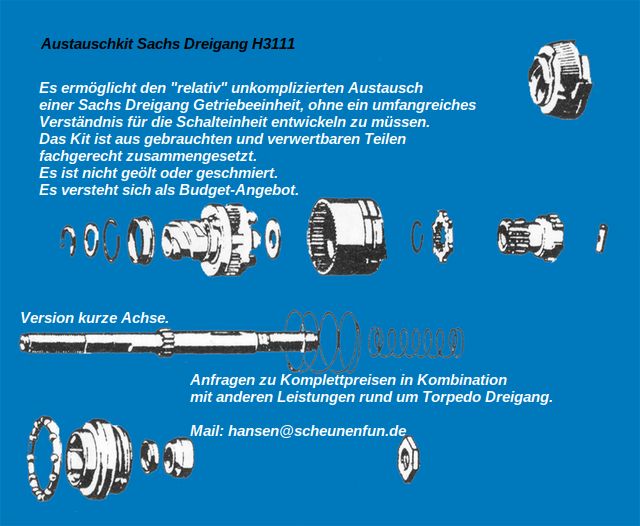 Austauschkit Sachs Dreigang H3111

Es ermöglicht den "relativ" unkomplizierten Austausch einer Sachs Dreigang Getriebeeinheit, ohne ein umfangreiches Verständnis für die Schalteinheit entwickeln zu müssen.
Das Kit ist aus gebrauchten und verwertbaren Teilen fachgerecht zusammengesetzt.
Es ist nicht geölt oder geschmiert.
Es versteht sich als Budget-Angebot.

Version kurze Achse.

Anfragen zu Komplettpreisen in Kombination mit anderen Leistungen rund um Torpedo Dreigang.

Mail: hansen@scheunenfun.de